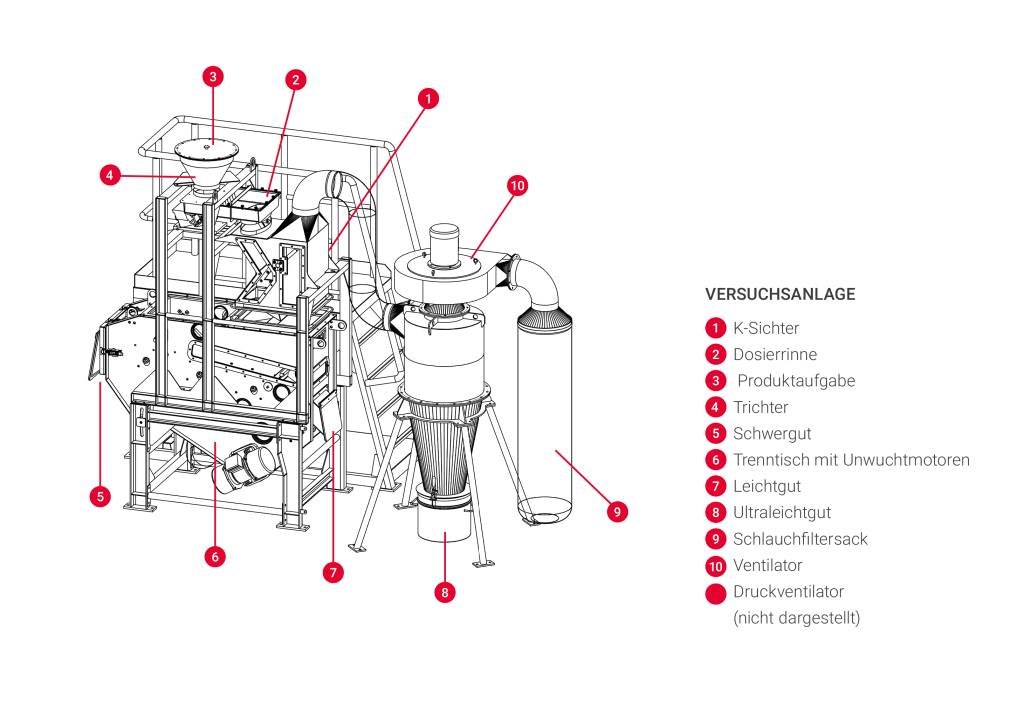 3
2
1
4
10
5
6
7
8
9

VERSUCHSANLAGE

1 K-Sichter
2 Dosierrinne
3 Produktaufgabe
4 Trichter
5 Schwergut
6 Trenntisch mit Unwuchtmotoren
7 Leichtgut
8 Ultraleichtgut
9 Schlauchfiltersack
10 Ventilator
Druckventilator (nicht dargestellt)